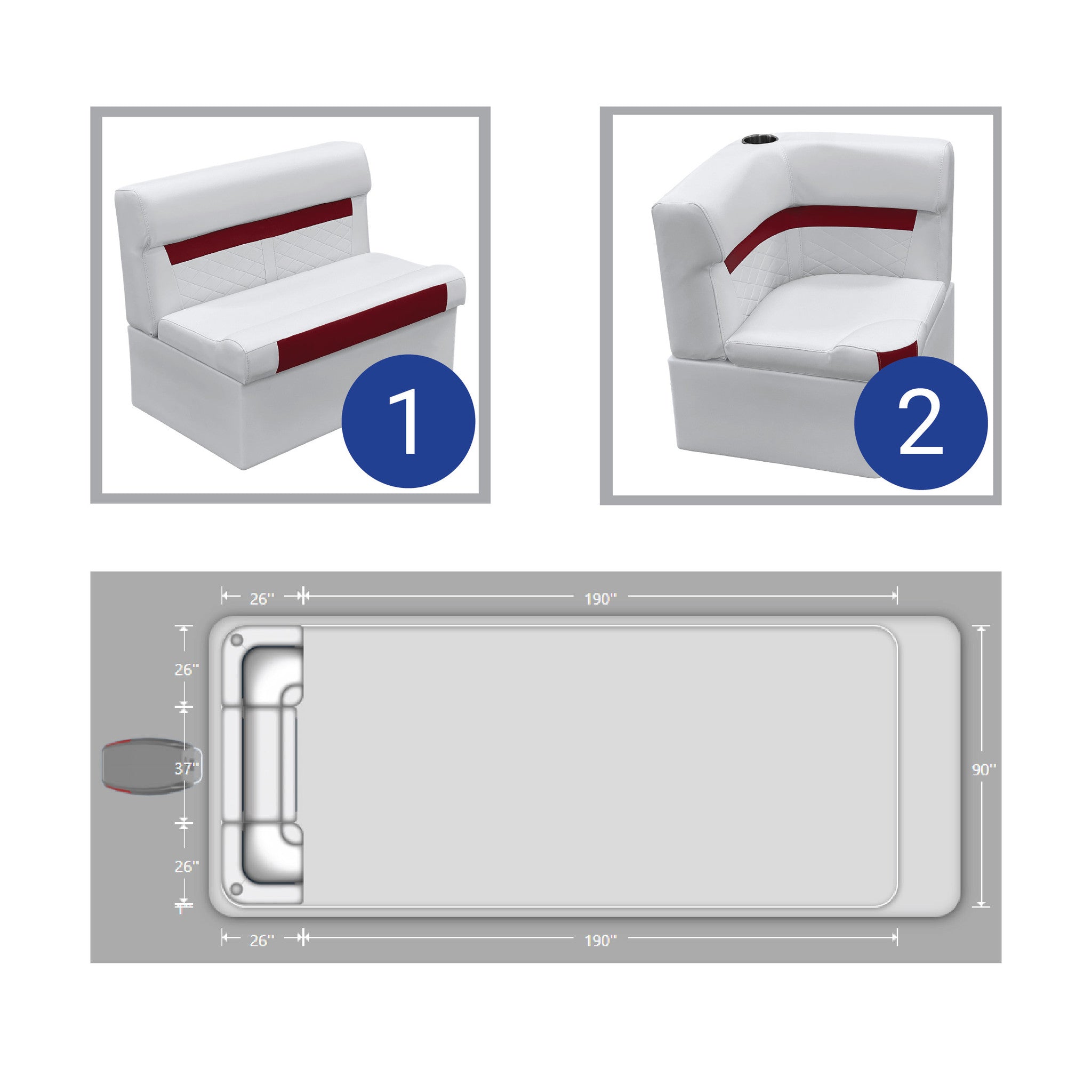 1

2

26"

190"

26"

37"

26"

90"

26"

190"